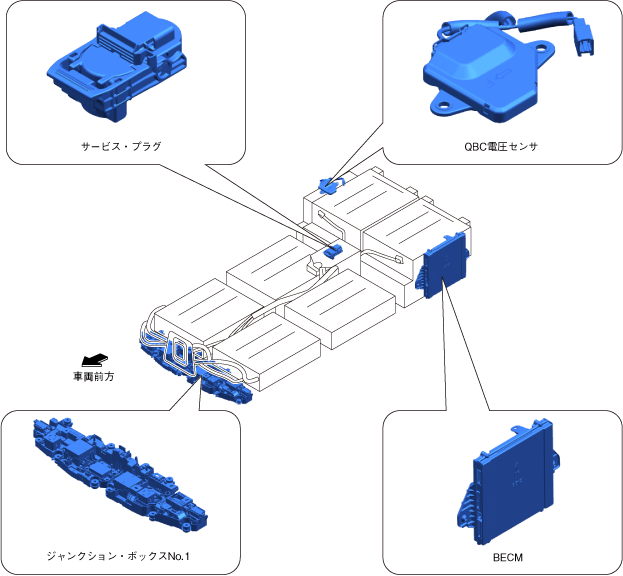 サービス・プラグ

QBC電圧センサ

車両前方

ジャンクション・ボックスNo.1

BECM