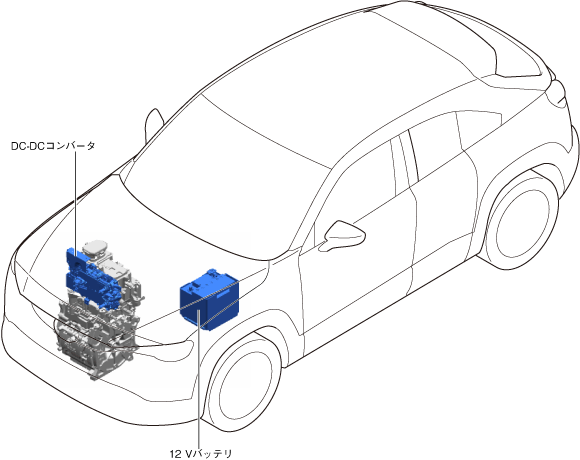 DC-DCコンバータ

12 Vバッテリ