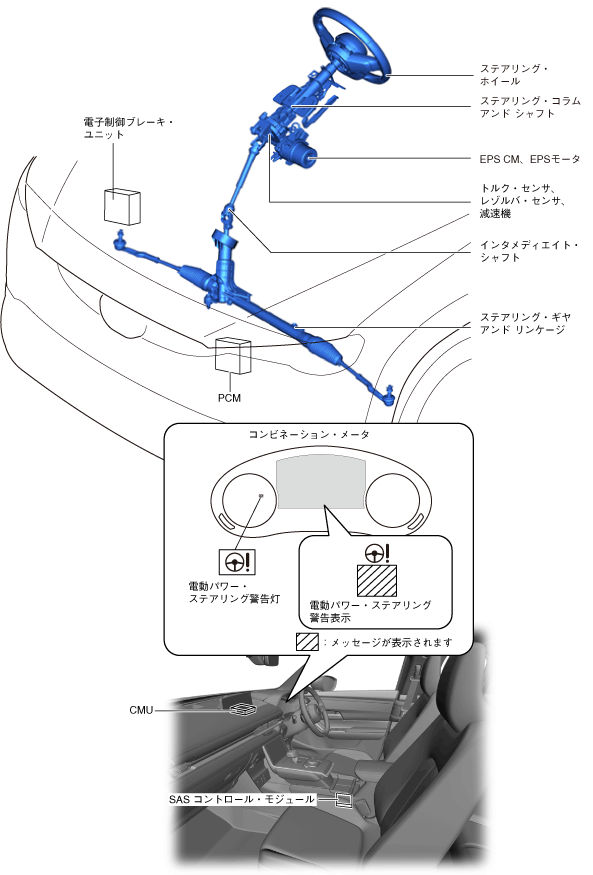 ステアリング・ホイール

ステアリング・コラム アンド シャフト

電子制御ブレーキ・ユニット

EPS CM、EPSモータ

トルク・センサ、レゾルバ・センサ、減速機

インタメディエイト・シャフト

ステアリング・ギヤ アンド リンケージ

PCM

コンビネーション・メータ

電動パワー・ステアリング警告灯

電動パワー・ステアリング警告表示

：メッセージが表示されます

CMU

SAS コントロール・モジュール