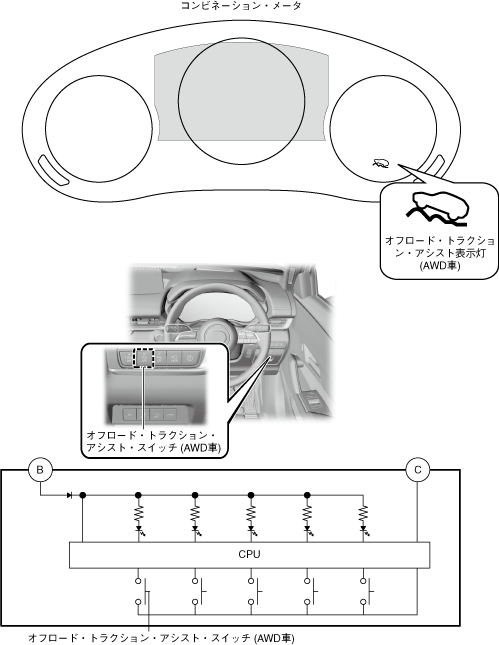 コンビネーション・メータ

オフロード・トラクション・アシスト表示灯 (AWD車)

オフロード・トラクション・アシスト・スイッチ (AWD車)

B

C

CPU

オフロード・トラクション・アシスト・スイッチ (AWD車)