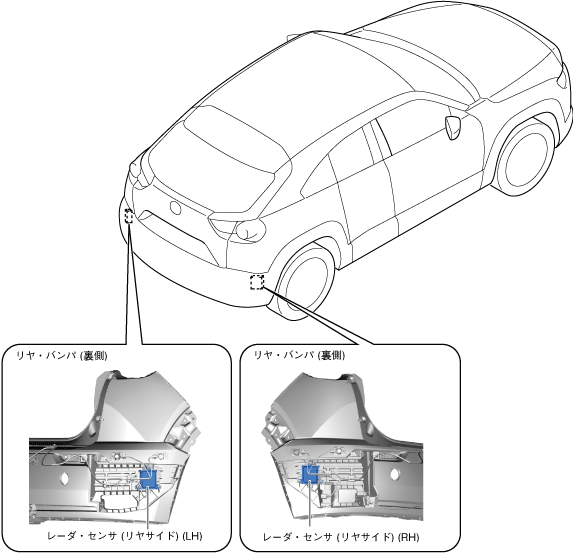 リヤ・バンパ (裏側)

レーダ・センサ (リヤサイド) (LH)

リヤ・バンパ (裏側)

レーダ・センサ (リヤサイド) (RH)