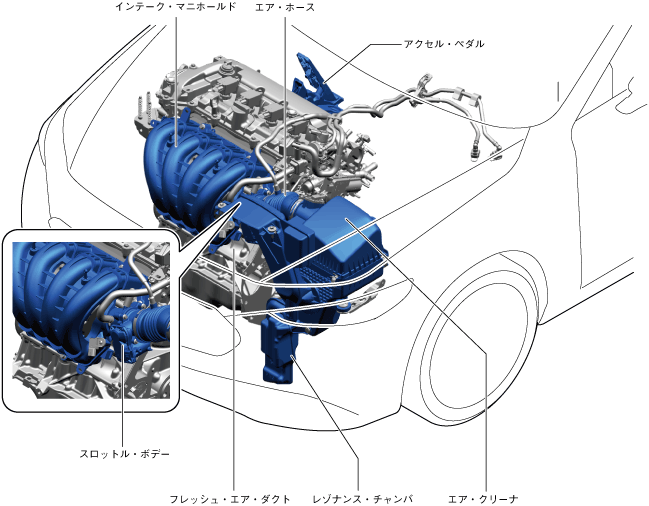 インテーク・マニホールド

エア・ホース

アクセル・ペダル

スロットル・ボデー

フレッシュ・エア・ダクト

レゾナンス・チャンバ

エア・クリーナ