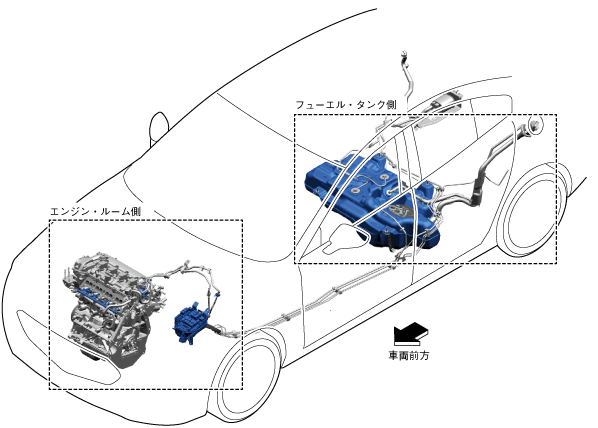 フューエル・タンク側

エンジン・ルーム側

車両前方