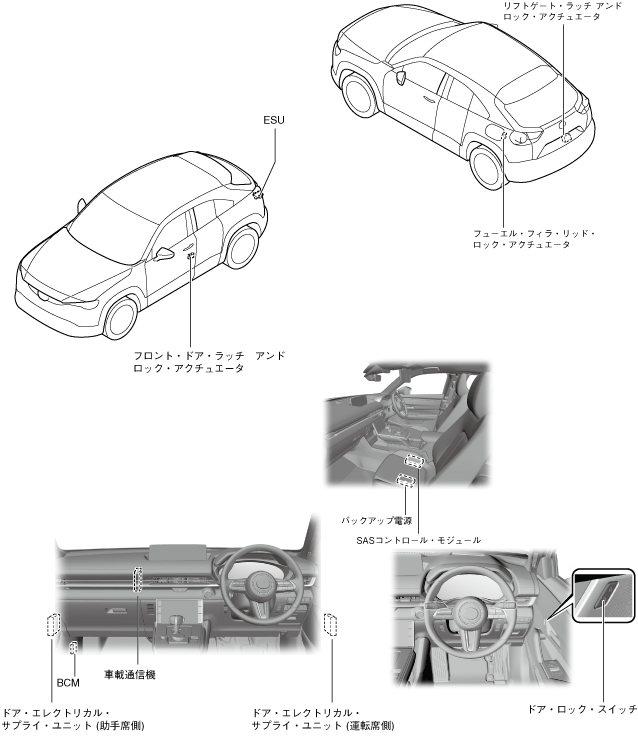 リフトゲート・ラッチ アンド ロック・アクチュエータ

ESU

フューエル・フィラ・リッド・ロック・アクチュエータ

フロント・ドア・ラッチ　アンド ロック・アクチュエータ

バックアップ電源

SASコントロール・モジュール

車載通信機

BCM

ドア・エレクトリカル・サプライ・ユニット (助手席側)

ドア・エレクトリカル・サプライ・ユニット (運転席側)

ドア・ロック・スイッチ