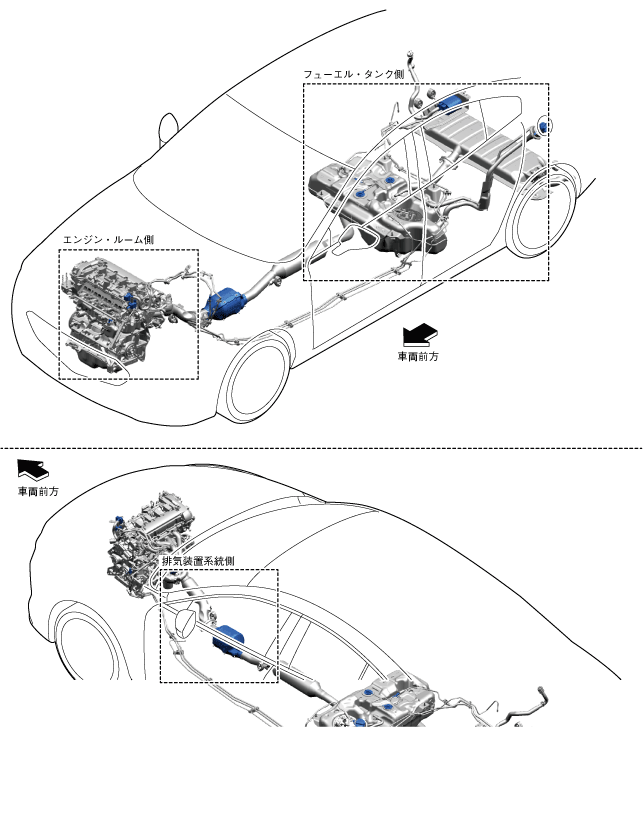 フューエル・タンク側

エンジン・ルーム側

車両前方

車両前方

排気装置系統側