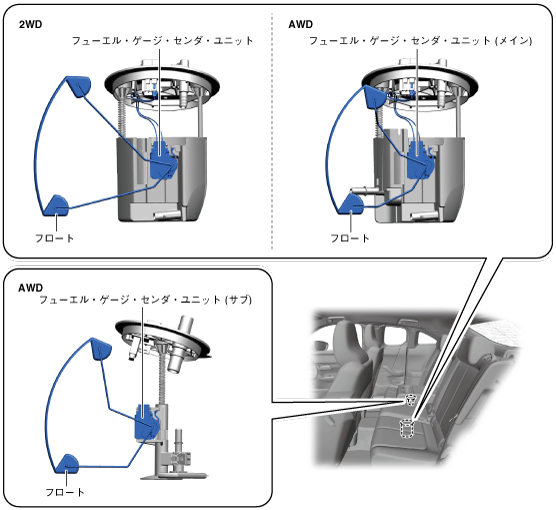 2WD
フューエル・ゲージ・センダ・ユニット
フロート

AWD
フューエル・ゲージ・センダ・ユニット (メイン)
フロート

AWD
フューエル・ゲージ・センダ・ユニット (サブ)
フロート