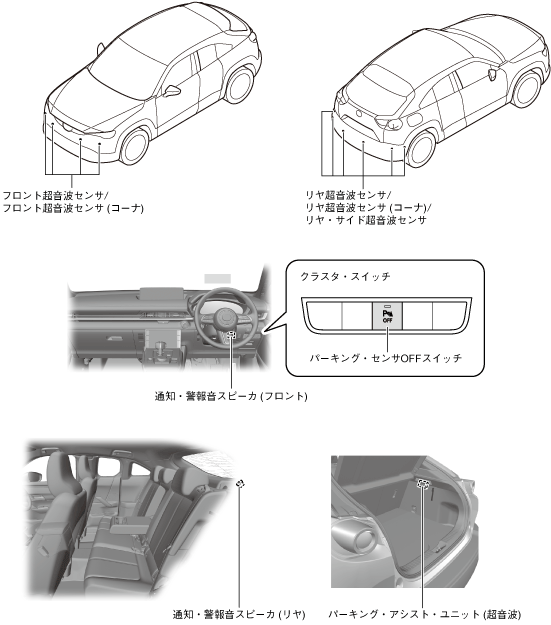 フロント超音波センサ/
フロント超音波センサ (コーナ)

リヤ超音波センサ/
リヤ超音波センサ (コーナ)/
リヤ・サイド超音波センサ

クラスタ・スイッチ

P OFF

パーキング・センサOFFスイッチ

通知・警報音スピーカ (フロント)

通知・警報音スピーカ (リヤ)

パーキング・アシスト・ユニット (超音波)