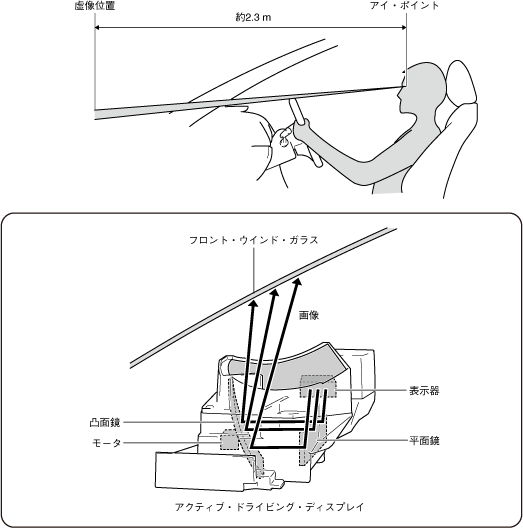 虚像位置

約2.3 m

アイ・ポイント

フロント・ウインド・ガラス

画像

表示器

凸面鏡

モータ

平面鏡

アクティブ・ドライビング・ディスプレイ