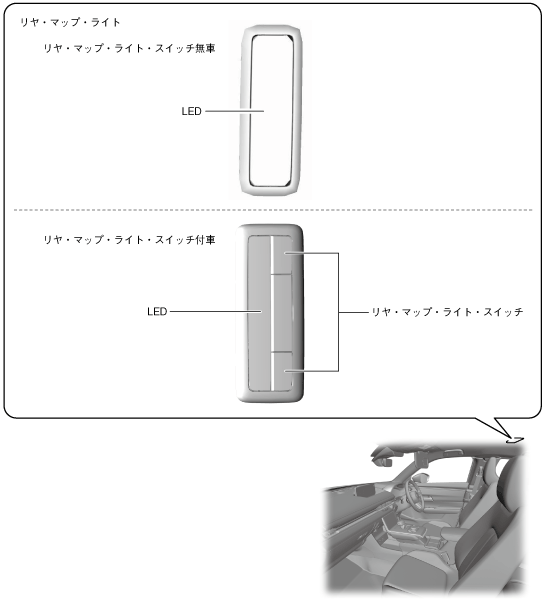 リヤ・マップ・ライト

リヤ・マップ・ライト・スイッチ無車

LED

リヤ・マップ・ライト・スイッチ付車

LED

リヤ・マップ・ライト・スイッチ