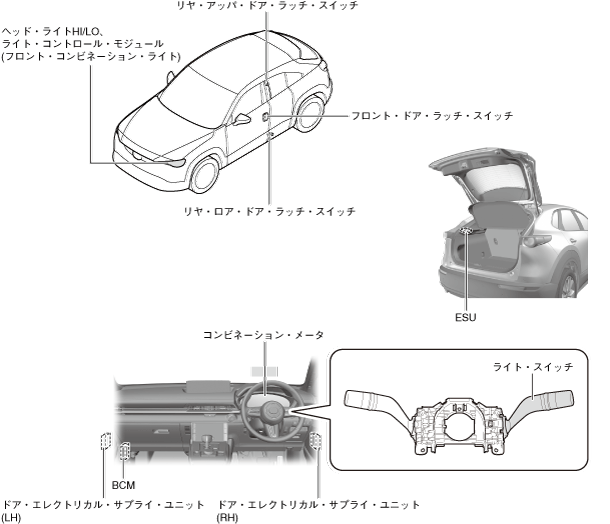 リヤ・アッパ・ドア・ラッチ・スイッチ

ヘッド・ライトHI/LO、
ライト・コントロール・モジュール
(フロント・コンビネーション・ライト)

フロント・ドア・ラッチ・スイッチ

リヤ・ロア・ドア・ラッチ・スイッチ

ESU

コンビネーション・メータ

ライト・スイッチ

BCM

ドア・エレクトリカル・サプライ・ユニット
(LH)

ドア・エレクトリカル・サプライ・ユニット
(RH)