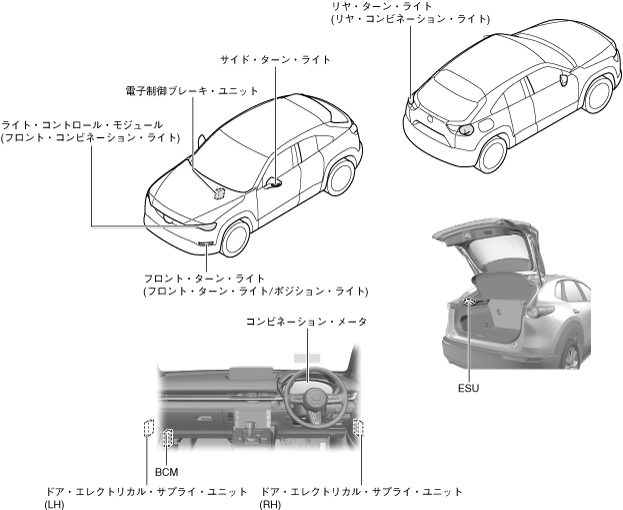 リヤ・ターン・ライト
(リヤ・コンビネーション・ライト)

サイド・ターン・ライト

電子制御ブレーキ・ユニット

ライト・コントロール・モジュール
(フロント・コンビネーション・ライト)

フロント・ターン・ライト
(フロント・ターン・ライト/ポジション・ライト)

コンビネーション・メータ

ESU

BCM

ドア・エレクトリカル・サプライ・ユニット
(LH)

ドア・エレクトリカル・サプライ・ユニット
(RH)