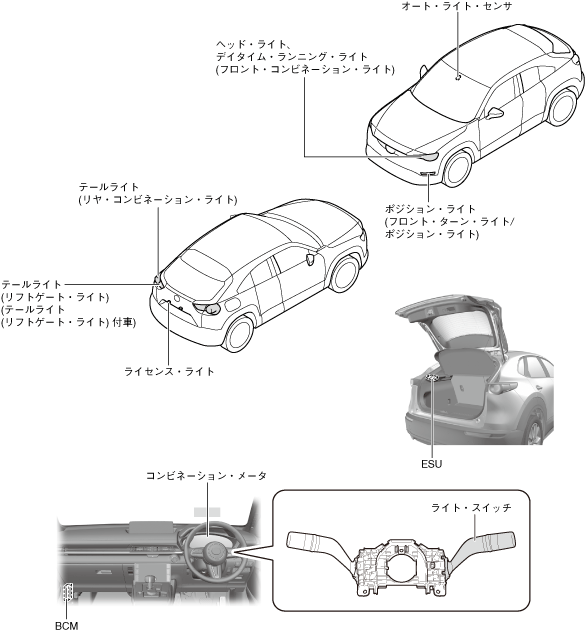 オート・ライト・センサ

ヘッド・ライト、
デイタイム・ランニング・ライト
(フロント・コンビネーション・ライト)

テールライト
(リヤ・コンビネーション・ライト)

ポジション・ライト
(フロント・ターン・ライト/
ポジション・ライト)

テールライト
(リフトゲート・ライト)
(テールライト
(リフトゲート・ライト) 付車)

ライセンス・ライト

ESU

コンビネーション・メータ

ライト・スイッチ

BCM