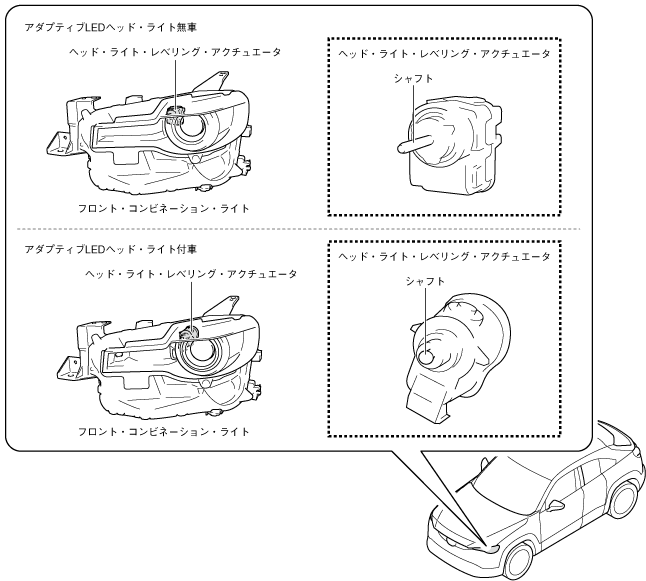 アダプティブLEDヘッド・ライト無車

ヘッド・ライト・レベリング・アクチュエータ

フロント・コンビネーション・ライト

ヘッド・ライト・レベリング・アクチュエータ

シャフト

アダプティブLEDヘッド・ライト付車

ヘッド・ライト・レベリング・アクチュエータ

フロント・コンビネーション・ライト

ヘッド・ライト・レベリング・アクチュエータ

シャフト