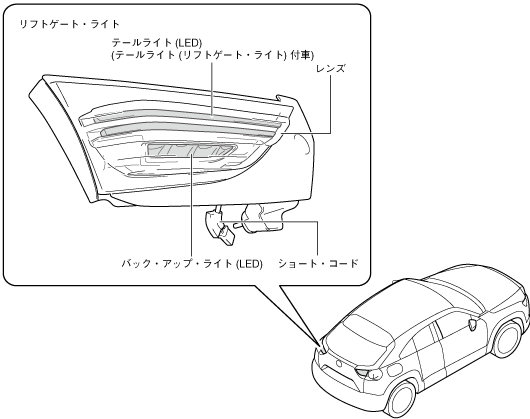 リフトゲート・ライト

テールライト (LED)
(テールライト (リフトゲート・ライト) 付車)

レンズ

バック・アップ・ライト (LED)

ショート・コード