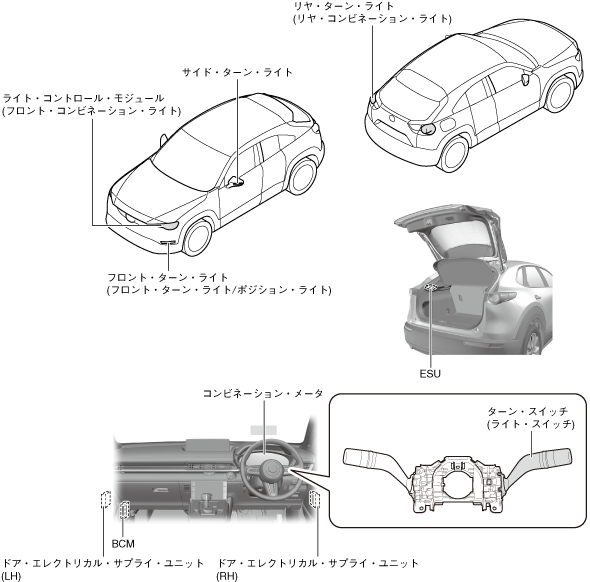 リヤ・ターン・ライト
(リヤ・コンビネーション・ライト)

サイド・ターン・ライト

ライト・コントロール・モジュール
(フロント・コンビネーション・ライト)

フロント・ターン・ライト
(フロント・ターン・ライト/ポジション・ライト)

ESU

コンビネーション・メータ

ターン・スイッチ
(ライト・スイッチ)

BCM

ドア・エレクトリカル・サプライ・ユニット
(LH)

ドア・エレクトリカル・サプライ・ユニット
(RH)