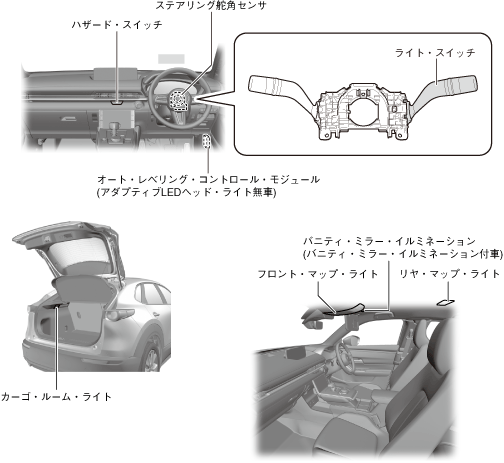 ステアリング舵角センサ

ハザード・スイッチ

ライト・スイッチ

オート・レベリング・コントロール・モジュール
(アダプティブLEDヘッド・ライト無車)

バニティ・ミラー・イルミネーション
(バニティ・ミラー・イルミネーション付車)

フロント・マップ・ライト

リヤ・マップ・ライト

カーゴ・ルーム・ライト