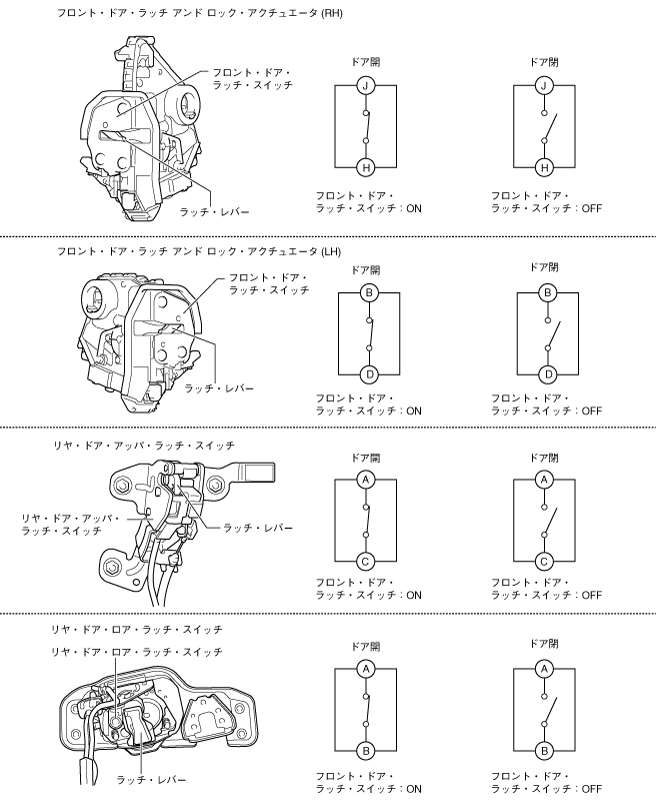 フロント・ドア・ラッチ アンド ロック・アクチュエータ (RH)

フロント・ドア・ラッチ・スイッチ

ラッチ・レバー

ドア開

J

H

フロント・ドア・ラッチ・スイッチ：ON

ドア閉

J

H

フロント・ドア・ラッチ・スイッチ：OFF

フロント・ドア・ラッチ アンド ロック・アクチュエータ (LH)

フロント・ドア・ラッチ・スイッチ

ラッチ・レバー

ドア開

B

D

フロント・ドア・ラッチ・スイッチ：ON

ドア閉

B

D

フロント・ドア・ラッチ・スイッチ：OFF

リヤ・ドア・アッパ・ラッチ・スイッチ

リヤ・ドア・アッパ・ラッチ・スイッチ

ラッチ・レバー

ドア開

A

C

フロント・ドア・ラッチ・スイッチ：ON

ドア閉

A

C

フロント・ドア・ラッチ・スイッチ：OFF

リヤ・ドア・ロア・ラッチ・スイッチ

リヤ・ドア・ロア・ラッチ・スイッチ

ラッチ・レバー

ドア開

A

B

フロント・ドア・ラッチ・スイッチ：ON

ドア閉

A

B

フロント・ドア・ラッチ・スイッチ：OFF