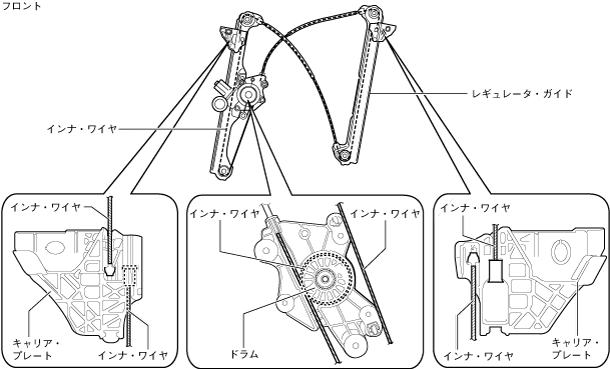 フロント

レギュレータ・ガイド

インナ・ワイヤ

インナ・ワイヤ

キャリア・プレート

インナ・ワイヤ

インナ・ワイヤ

インナ・ワイヤ

ドラム

インナ・ワイヤ

インナ・ワイヤ

キャリア・プレート