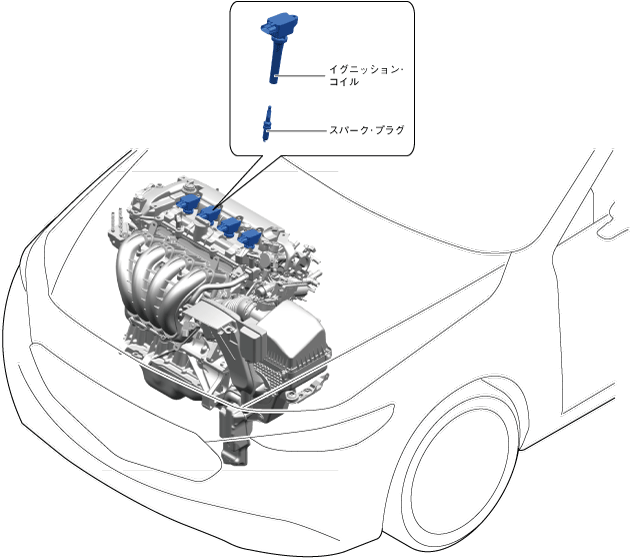 イグニッション･コイル

スパーク･プラグ