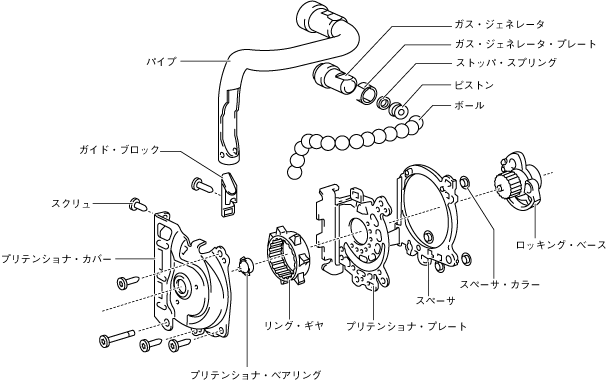 ガス・ジェネレータ
ガス・ジェネレータ・プレート
ストッパ・スプリング
ピストン
ボール
パイプ
ガイド・ブロック
スクリュ
プリテンショナ・カバー
ロッキング・ベース
スペーサ・カラー
スペーサ
リング・ギヤ
プリテンショナ・プレート
プリテンショナ・ベアリング