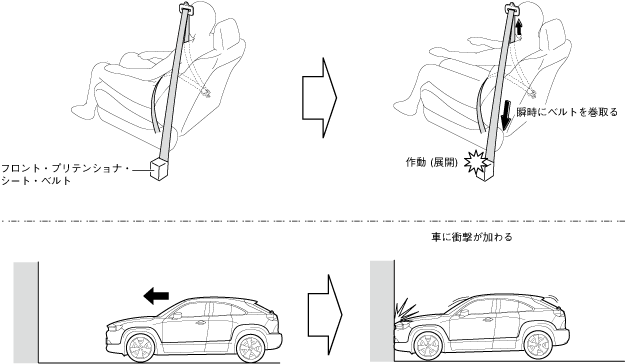 フロント・プリテンショナ・シート・ベルト

瞬時にベルトを巻取る

作動 (展開)

車に衝撃が加わる