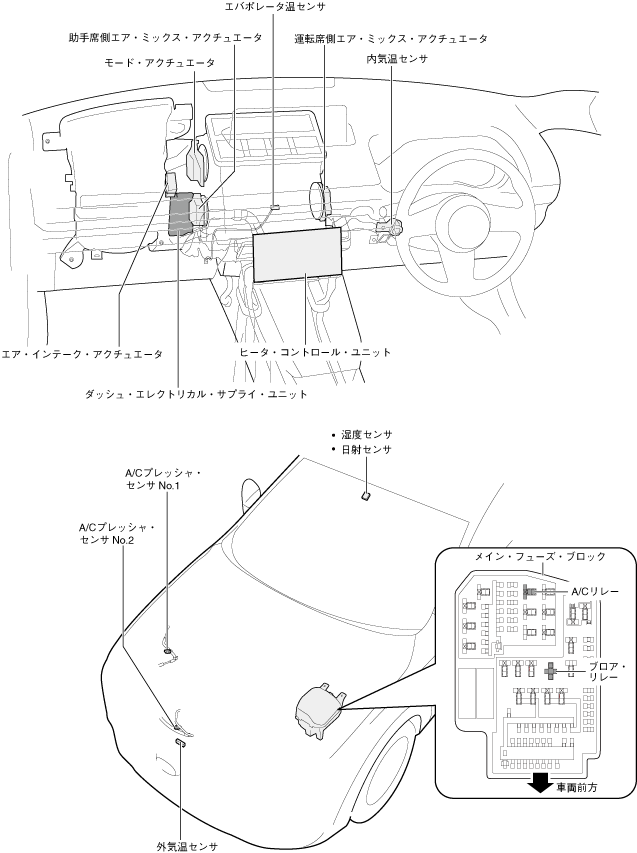 エバポレータ温センサ
助手席側エア・ミックス・アクチュエータ
運転席側エア・ミックス・アクチュエータ
モード・アクチュエータ
内気温センサ
エア・インテーク・アクチュエータ
ヒータ・コントロール・ユニット
ダッシュ・エレクトリカル・サプライ・ユニット

• 湿度センサ
• 日射センサ
A/Cプレッシャ・センサ No.1
A/Cプレッシャ・センサ No.2
メイン・フューズ・ブロック
A/Cリレー
ブロア・リレー
車両前方
外気温センサ