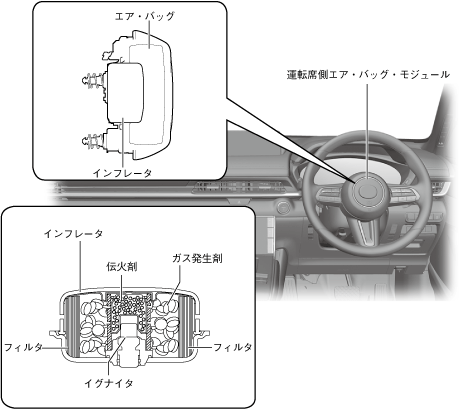 エア・バッグ

インフレータ

運転席側エア・バッグ・モジュール

インフレータ

伝火剤

ガス発生剤

フィルタ

フィルタ

イグナイタ