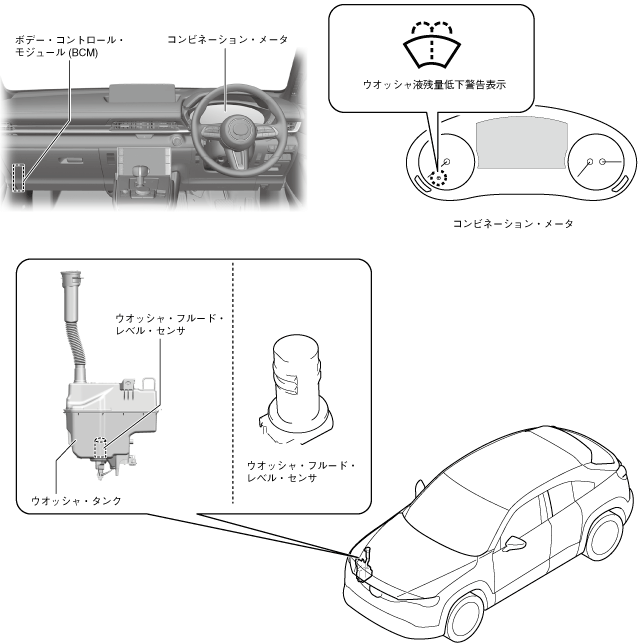 ボデー・コントロール・モジュール (BCM)

コンビネーション・メータ

ウオッシャ液残量低下警告表示

コンビネーション・メータ

ウオッシャ・フルード・レベル・センサ

ウオッシャ・タンク

ウオッシャ・フルード・レベル・センサ