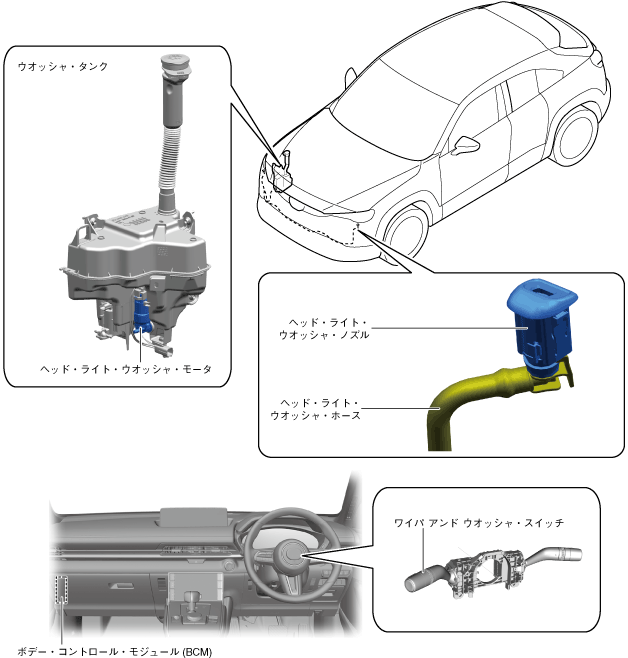 ウオッシャ・タンク

ヘッド・ライト・ウオッシャ・モータ

ヘッド・ライト・ウオッシャ・ノズル

ヘッド・ライト・ウオッシャ・ホース

ワイパ アンド ウオッシャ・スイッチ

ボデー・コントロール・モジュール (BCM)