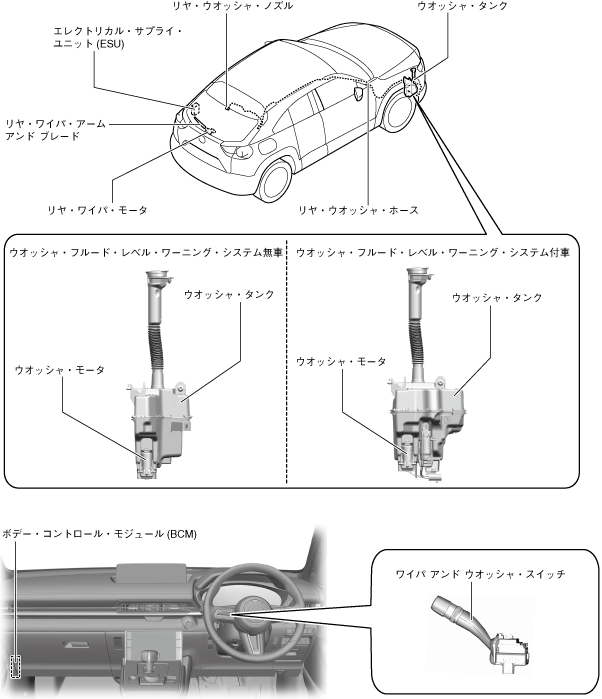 リヤ・ウオッシャ・ノズル

ウオッシャ・タンク

エレクトリカル・サプライ・ユニット (ESU)

リヤ・ワイパ・アーム アンド ブレード

リヤ・ワイパ・モータ

リヤ・ウオッシャ・ホース

ウオッシャ・フルード・レベル・ワーニング・システム無車

ウオッシャ・タンク

ウオッシャ・モータ

ウオッシャ・フルード・レベル・ワーニング・システム付車

ウオッシャ・タンク

ウオッシャ・モータ

ボデー・コントロール・モジュール (BCM)

ワイパ アンド ウオッシャ・スイッチ