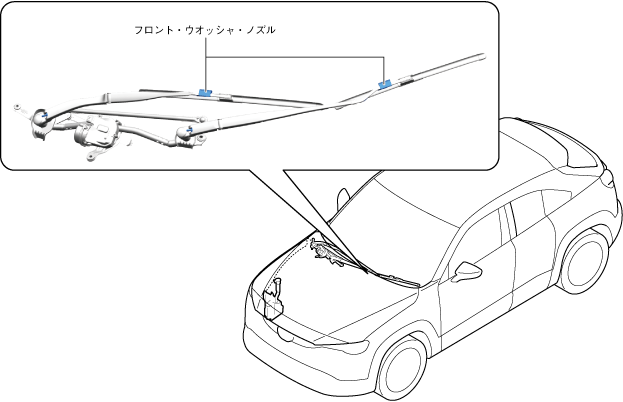 フロント・ウオッシャ・ノズル