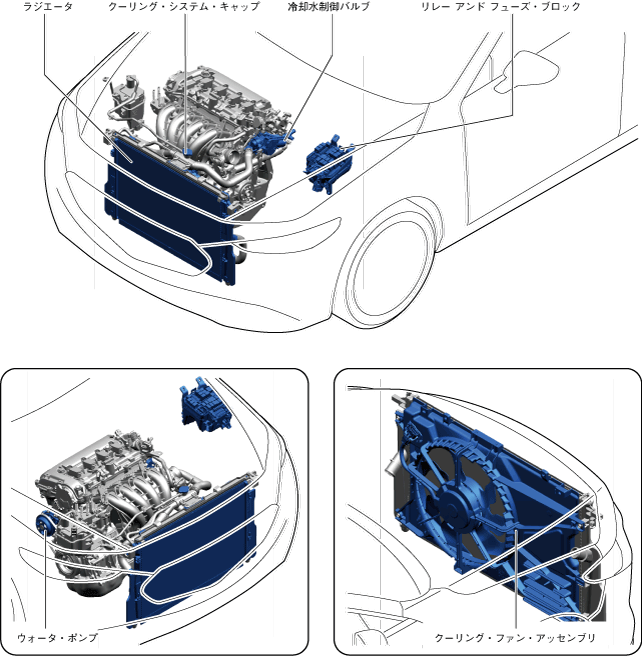 ラジエータ
クーリング・システム・キャップ
冷却水制御バルブ
リレー アンド フューズ・ブロック

ウォータ・ポンプ

クーリング・ファン・アッセンブリ