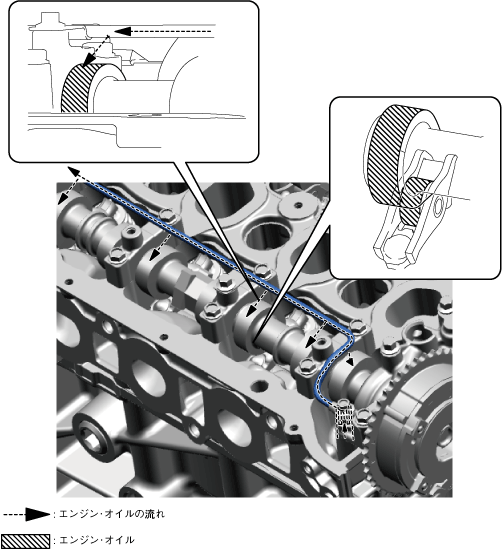 : エンジン･オイルの流れ

: エンジン･オイル