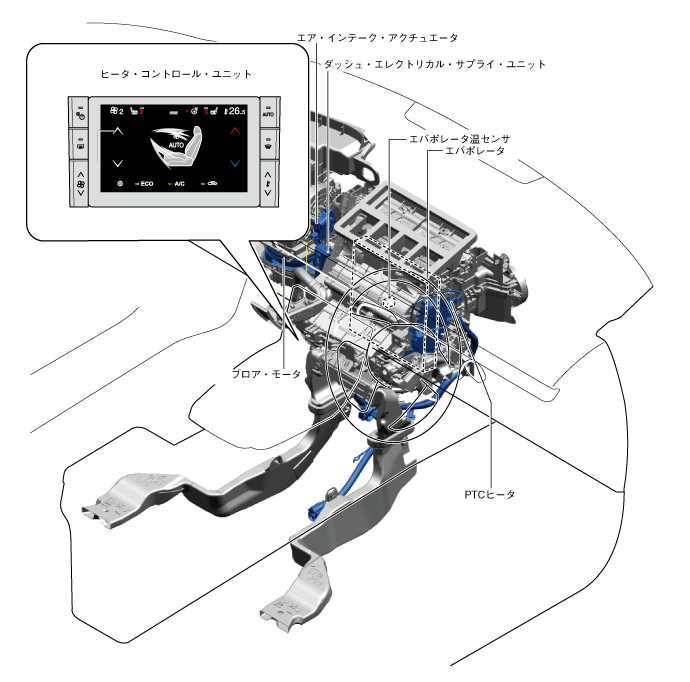 エア・インテーク・アクチュエータ

ダッシュ・エレクトリカル・サプライ・ユニット

ヒータ・コントロール・ユニット

2

26.5

AUTO

AUTO

ECO

A/C

エバポレータ温センサ

エバポレータ

ブロア・モータ

PTCヒータ