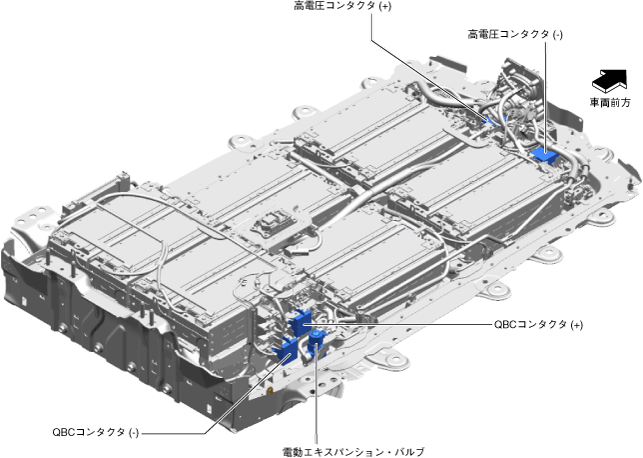 高電圧コンタクタ (+)

高電圧コンタクタ (-)

車両前方

QBCコンタクタ (+)

QBCコンタクタ (-)

電動エキスパンション・バルブ