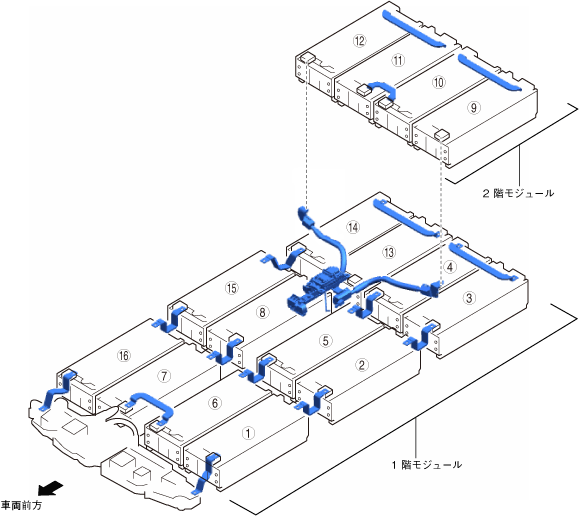 ⑫
⑪
⑩
⑨
2 階モジュール
⑭
⑬
④
③
⑮
⑧
⑤
②
⑯
⑦
⑥
①
1 階モジュール
車両前方