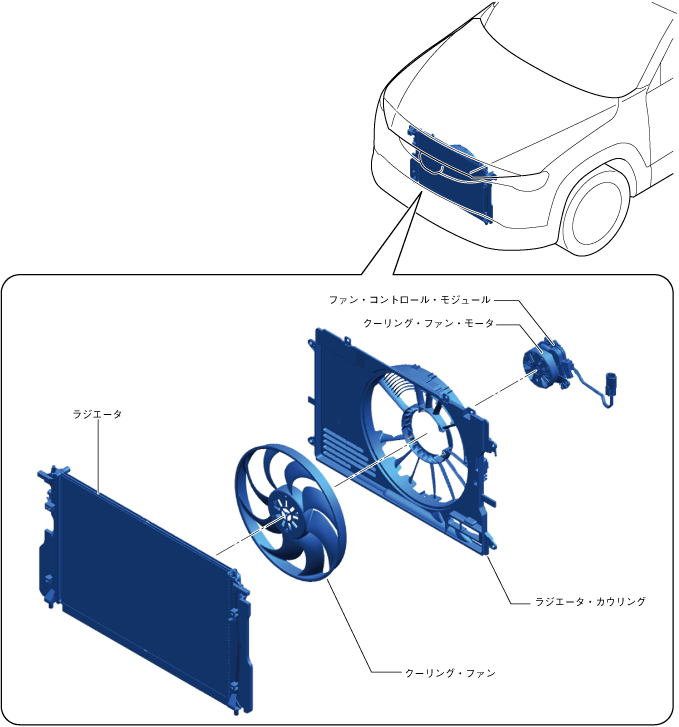 ファン・コントロール・モジュール

クーリング・ファン・モータ

ラジエータ

ラジエータ・カウリング

クーリング・ファン