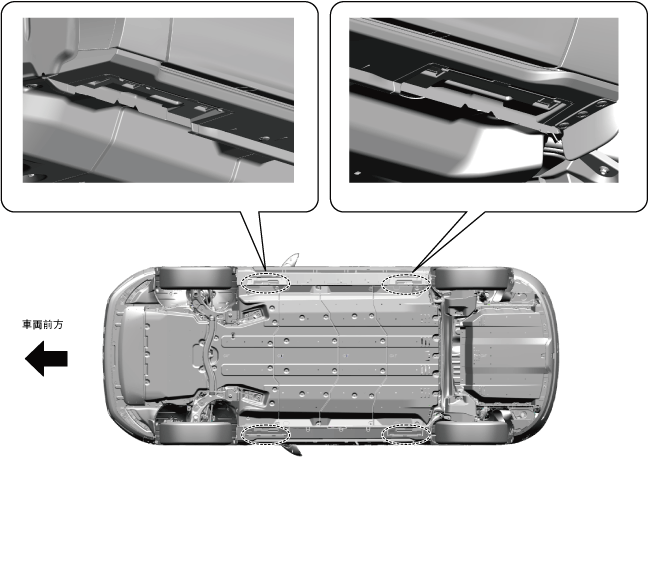 車両前方