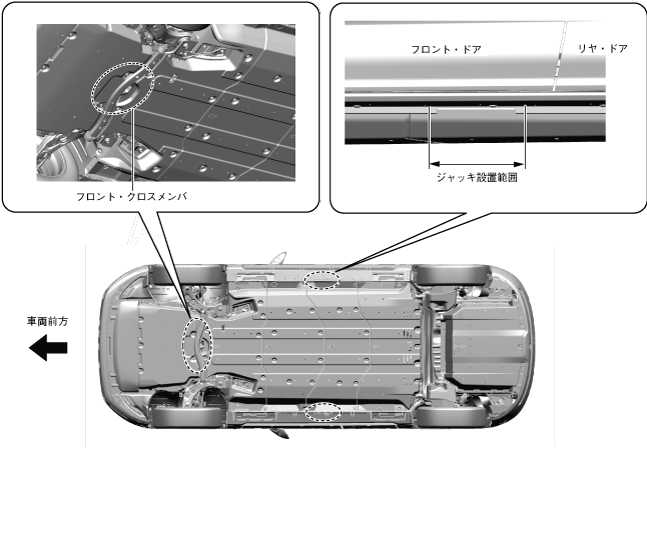 フロント・クロスメンバ

フロント・ドア

リヤ・ドア

ジャッキ設置範囲

車両前方