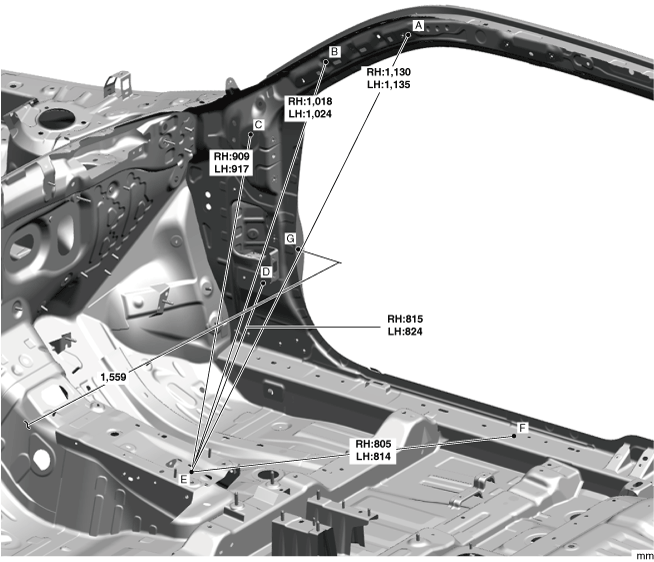 A
B
RH:1,130
LH:1,135
RH:1,018
LH:1,024
C
RH:909
LH:917
G
D
RH:815
LH:824
1,559
F
RH:805
LH:814
E
mm