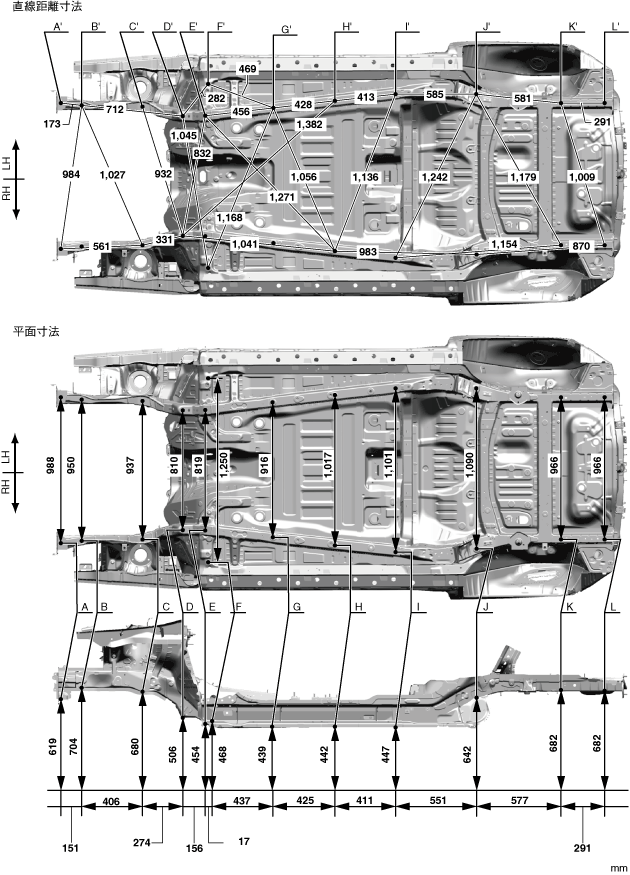 直線距離寸法

A' B' C' D' E' F' G' H' I' J' K' L'

469
282
712
456
428
413
585
581
291
173
1,045
1,382
832
984
1,027
932
1,056
1,136
1,242
1,179
1,009
1,271
1,168
561
331
1,041
983
1,154
870

LH
RH

平面寸法

988
950
937
810
819
1,250
916
1,017
1,101
1,090
966
966

LH
RH

A B C D E F G H I J K L

619
704
680
506
454
468
439
442
447
642
682
682

406
437
425
411
551
577

151
274
156
17
291

mm