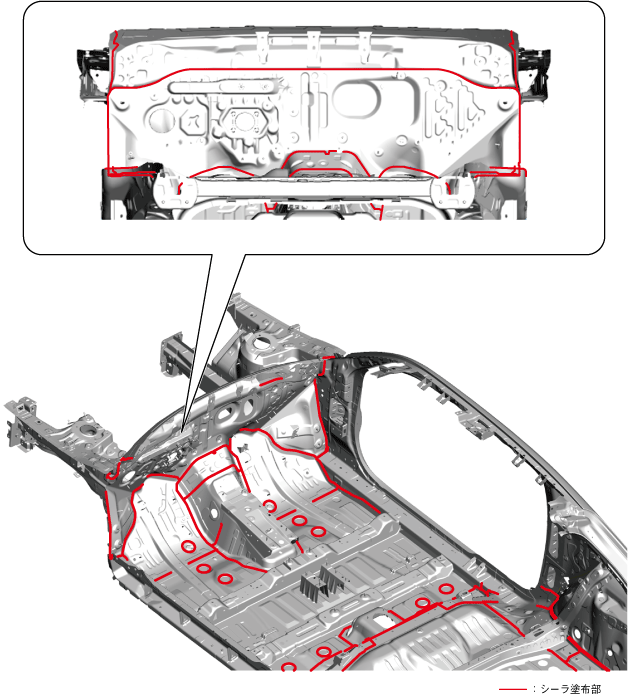 ：シーラ塗布部