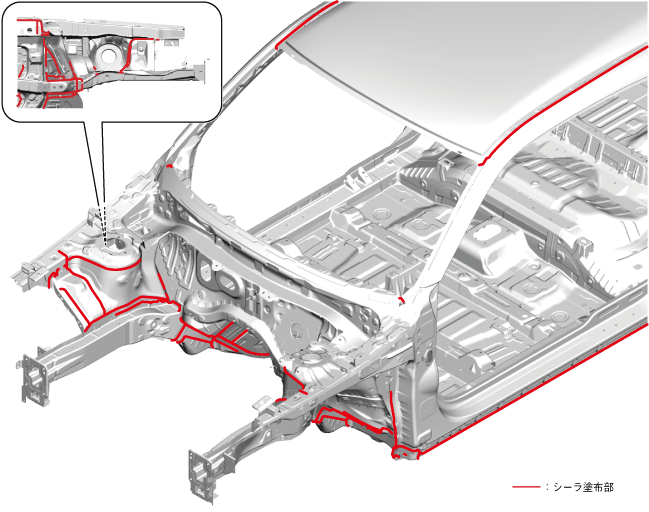 ：シーラ塗布部