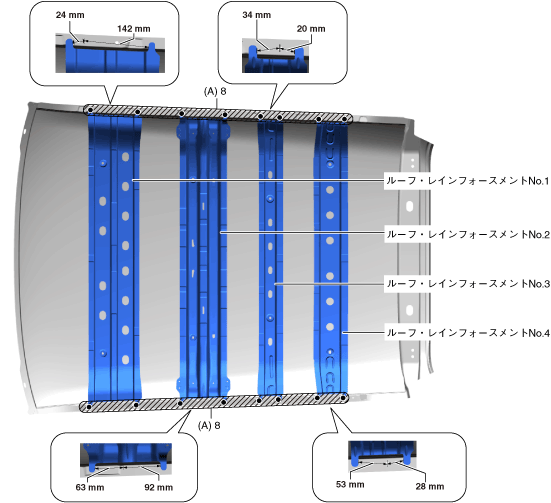 24 mm
142 mm
34 mm
20 mm
(A) 8
ルーフ・レインフォースメントNo.1
ルーフ・レインフォースメントNo.2
ルーフ・レインフォースメントNo.3
ルーフ・レインフォースメントNo.4
(A) 8
63 mm
92 mm
53 mm
28 mm