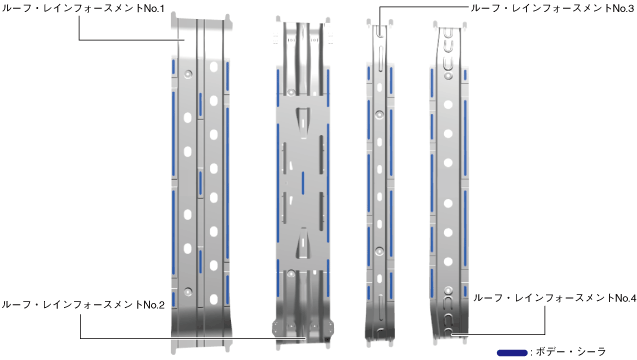 ルーフ・レインフォースメントNo.1

ルーフ・レインフォースメントNo.3

ルーフ・レインフォースメントNo.2

ルーフ・レインフォースメントNo.4

: ボデー・シーラ