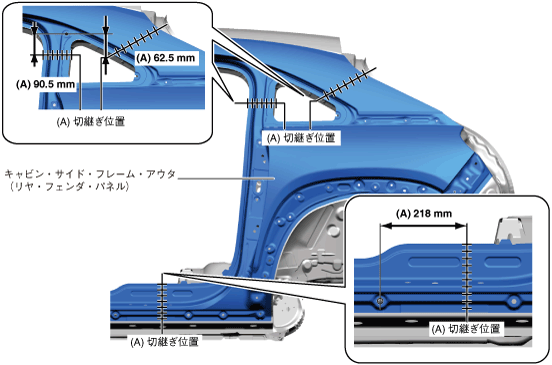 (A) 62.5 mm

(A) 90.5 mm

(A) 切継ぎ位置

(A) 切継ぎ位置

キャビン・サイド・フレーム・アウタ
(リヤ・フェンダ・パネル)

(A) 218 mm

(A) 切継ぎ位置

(A) 切継ぎ位置