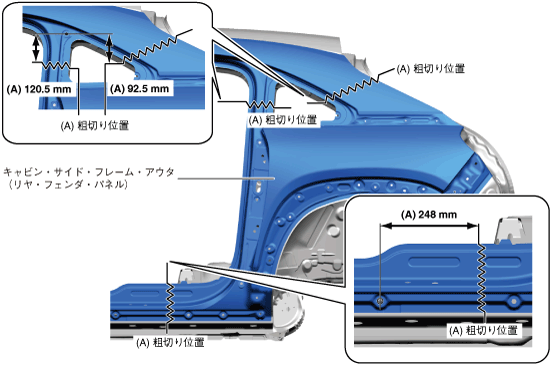 (A) 120.5 mm
(A) 92.5 mm
(A) 粗切り位置
(A) 粗切り位置
(A) 粗切り位置
キャビン・サイド・フレーム・アウタ
（リヤ・フェンダ・パネル）
(A) 248 mm
(A) 粗切り位置
(A) 粗切り位置