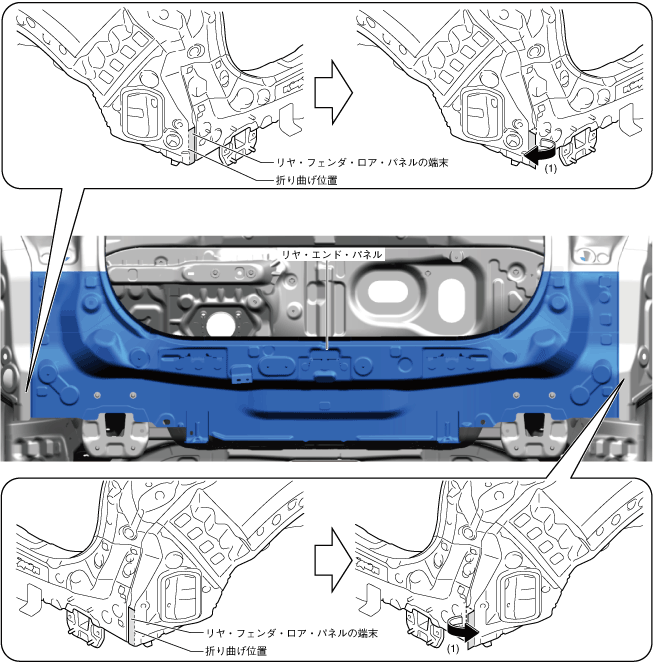 リヤ・フェンダ・ロア・パネルの端末
折り曲げ位置
(1)

リヤ・エンド・パネル

リヤ・フェンダ・ロア・パネルの端末
折り曲げ位置
(1)