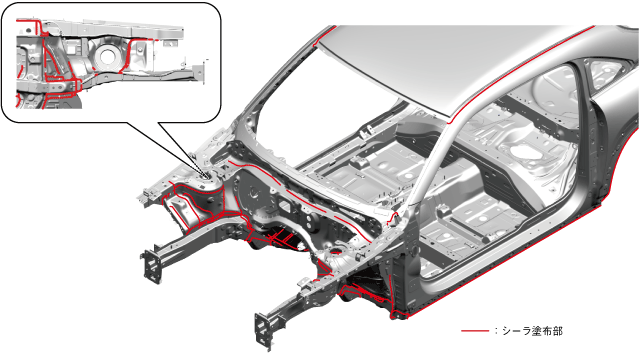 ：シーラ塗布部