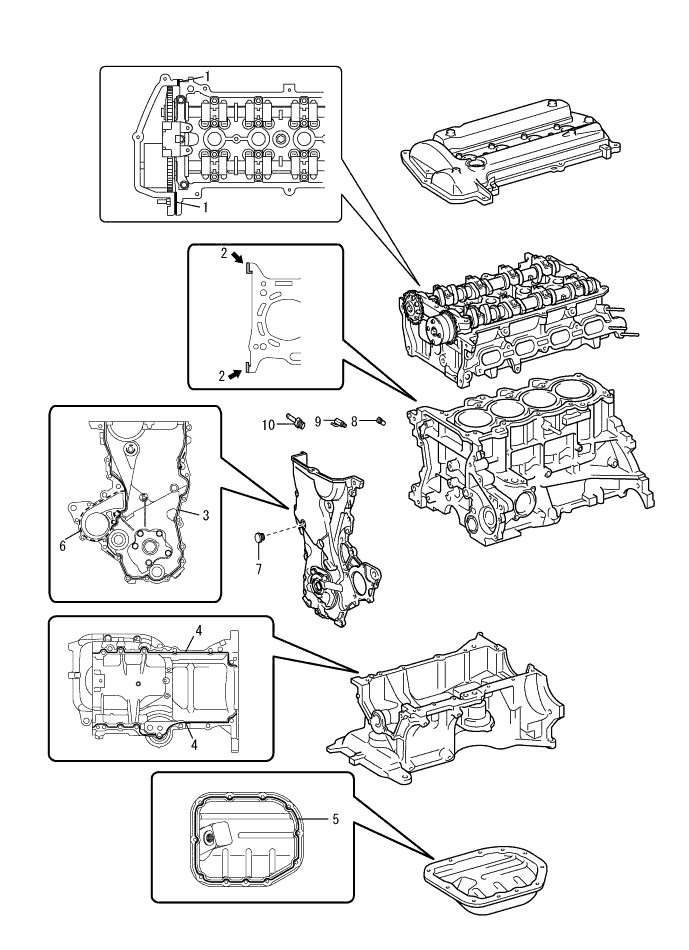 1
1
2
2
10
9
8
3
6
7
4
4
5